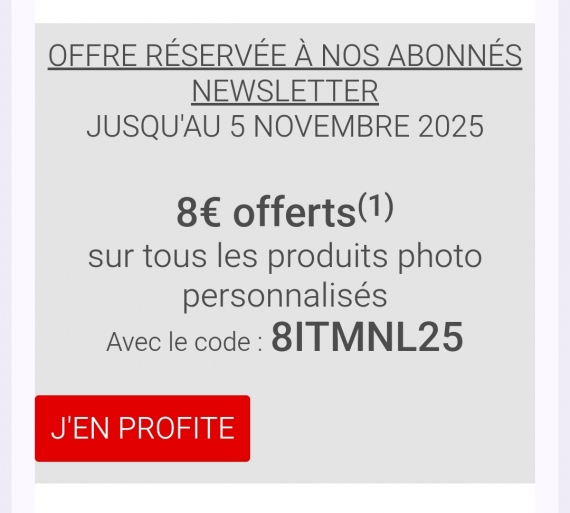 OFFRE RÉSERVÉE À NOS ABONNÉS NEWSLETTER
JUSQU'AU 5 NOVEMBRE 2025

8€ offerts$^{(1)}$
sur tous les produits photo personnalisés
Avec le code : 8ITMNL25

J'EN PROFITE